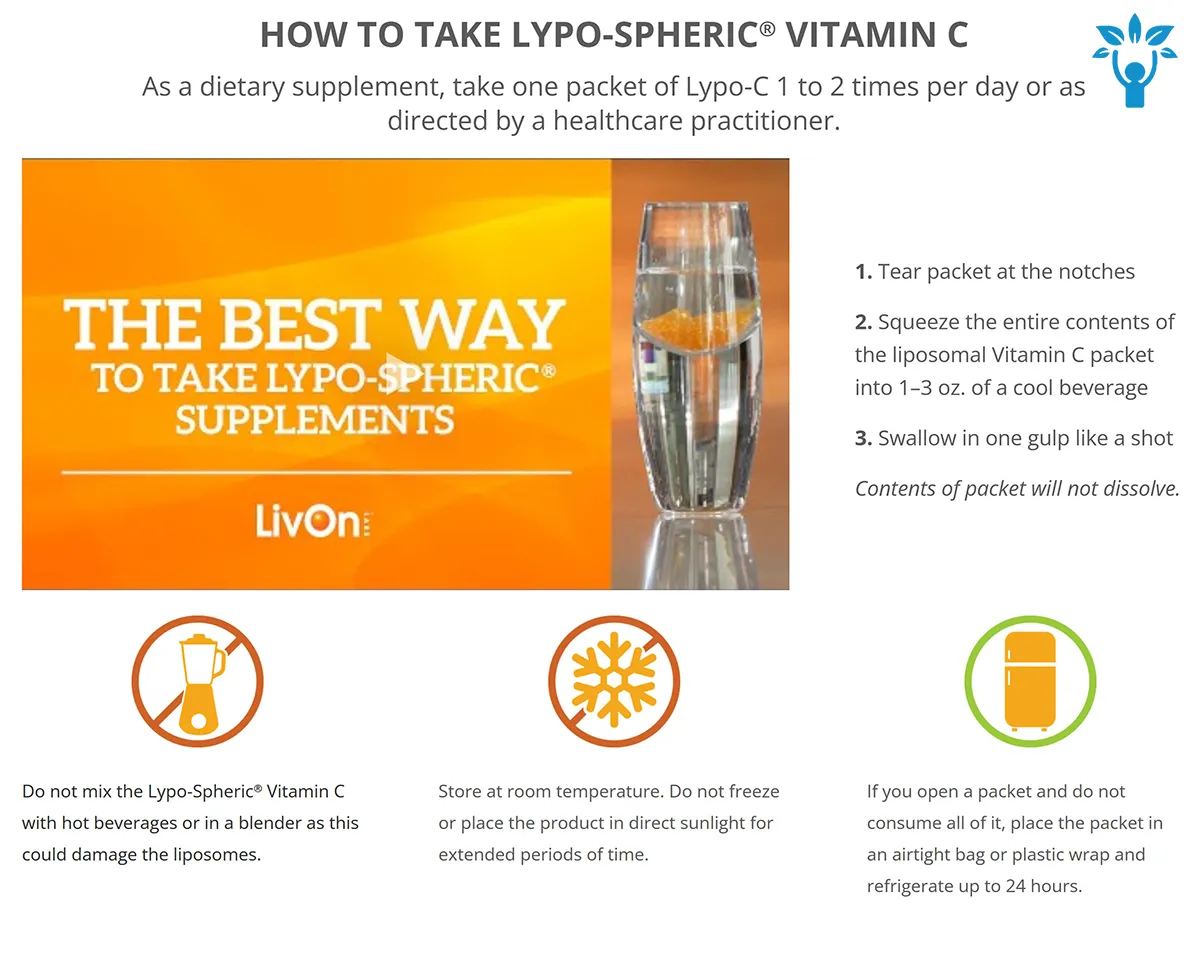 HOW TO TAKE LYPO-SPHERIC® VITAMIN C

As a dietary supplement, take one packet of Lypo-C 1 to 2 times per day or as directed by a healthcare practitioner.

THE BEST WAY TO TAKE LYPO-SPHERIC® SUPPLEMENTS

LivOn

1. Tear packet at the notches

2. Squeeze the entire contents of the liposomal Vitamin C packet into 1–3 oz. of a cool beverage

3. Swallow in one gulp like a shot

Contents of packet will not dissolve.

Do not mix the Lypo-Spheric® Vitamin C with hot beverages or in a blender as this could damage the liposomes.

Store at room temperature. Do not freeze or place the product in direct sunlight for extended periods of time.

If you open a packet and do not consume all of it, place the packet in an airtight bag or plastic wrap and refrigerate up to 24 hours.